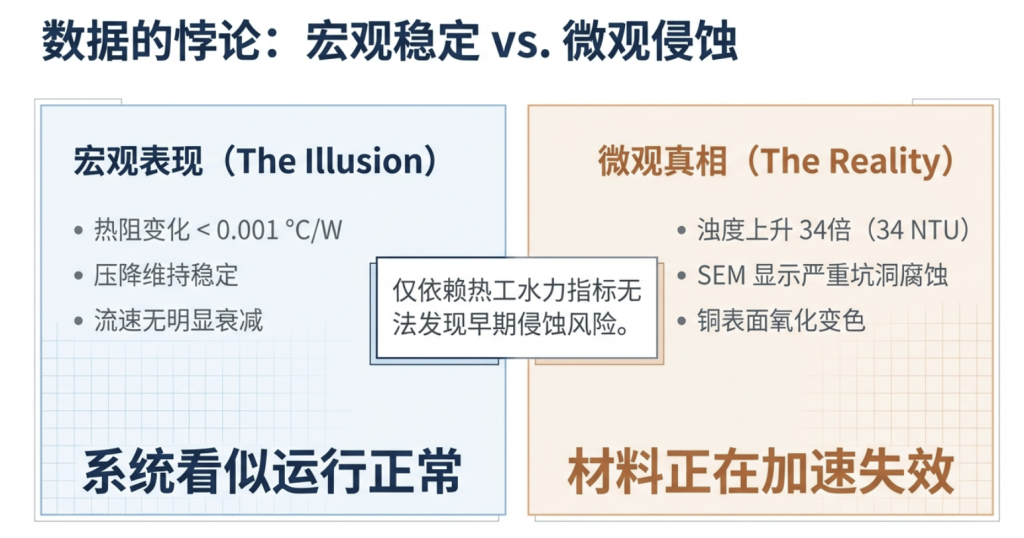 数据的悖论：宏观稳定 vs. 微观侵蚀

宏观表现（The Illusion）

• 热阻变化 < 0.001 °C/W
• 压降维持稳定
• 流速无明显衰减

系统看似运行正常

仅依赖热工水力指标无法发现早期侵蚀风险。

微观真相（The Reality）

• 浊度上升34倍（34 NTU）
• SEM显示严重坑洞腐蚀
• 铜表面氧化变色

材料正在加速失效